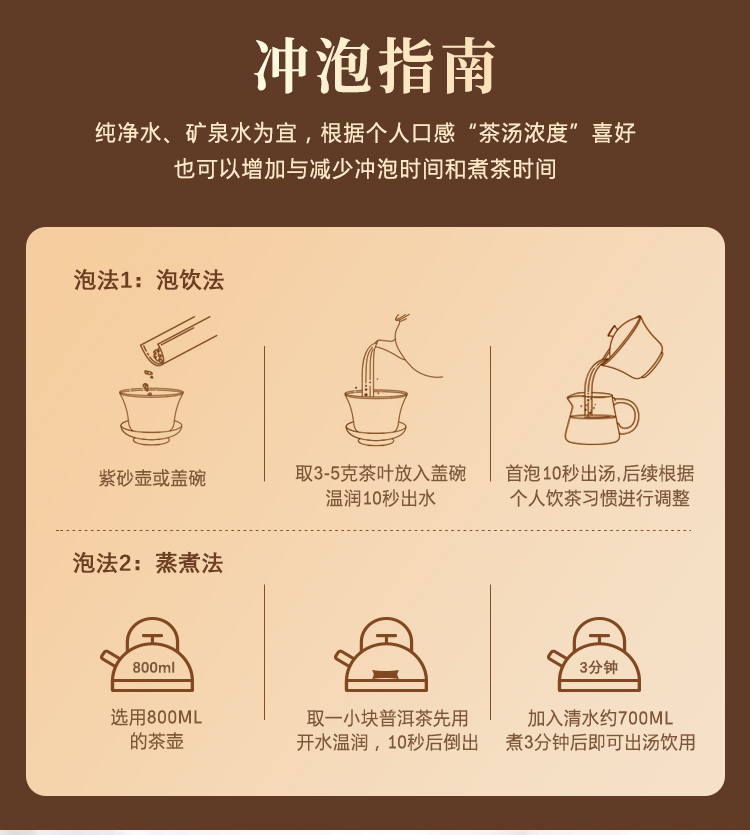 冲泡指南

纯净水、矿泉水为宜，根据个人口感“茶汤浓度”喜好
也可以增加与减少冲泡时间和煮茶时间

泡法1：泡饮法

紫砂壶或盖碗

取3-5克茶叶放入盖碗
温润10秒出水

首泡10秒出汤,后续根据
个人饮茶习惯进行调整

泡法2：蒸煮法

800ml

选用800ML
的茶壶

取一小块普洱茶先用
开水温润，10秒后倒出

3分钟

加入清水约700ML
煮3分钟后即可出汤饮用