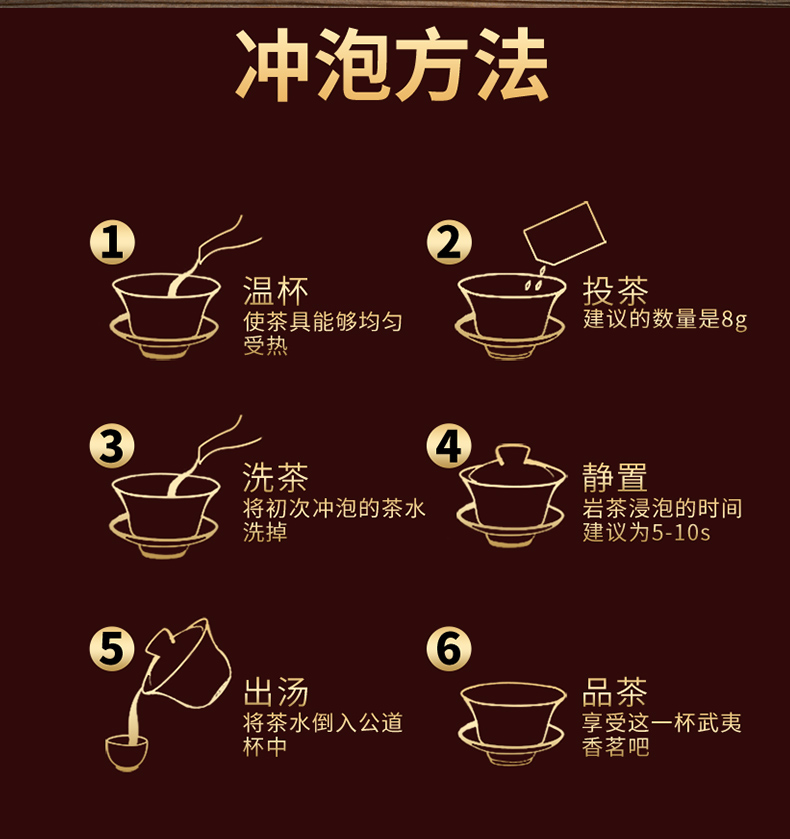 冲泡方法

1
温杯
使茶具能够均匀受热

2
投茶
建议的数量是8g

3
洗茶
将初次冲泡的茶水洗掉

4
静置
岩茶浸泡的时间建议为5-10s

5
出汤
将茶水倒入公道杯中

6
品茶
享受这一杯武夷香茗吧