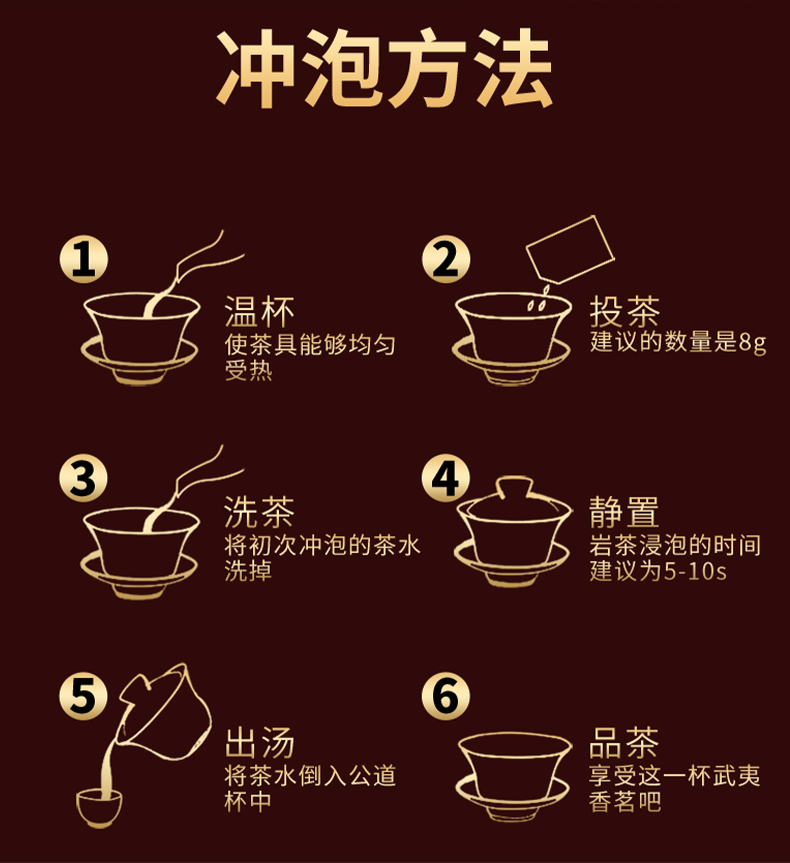 冲泡方法

1
温杯
使茶具能够均匀受热

2
投茶
建议的数量是8g

3
洗茶
将初次冲泡的茶水洗掉

4
静置
岩茶浸泡的时间建议为5-10s

5
出汤
将茶水倒入公道杯中

6
品茶
享受这一杯武夷香茗吧